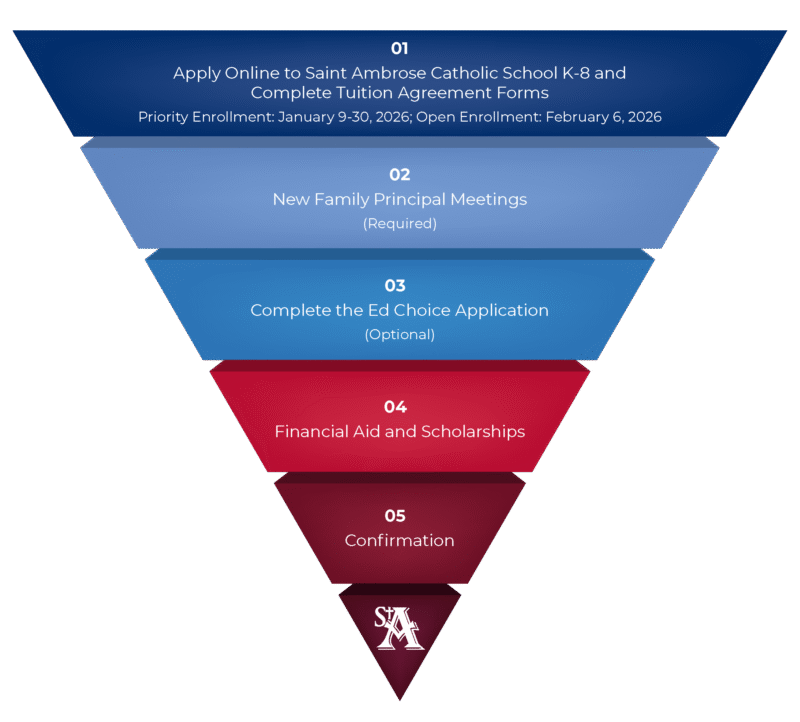 01
Apply Online to Saint Ambrose Catholic School K-8 and Complete Tuition Agreement Forms
Priority Enrollment: January 9-30, 2026; Open Enrollment: February 6, 2026

02
New Family Principal Meetings
(Required)

03
Complete the Ed Choice Application
(Optional)

04
Financial Aid and Scholarships

05
Confirmation

StA