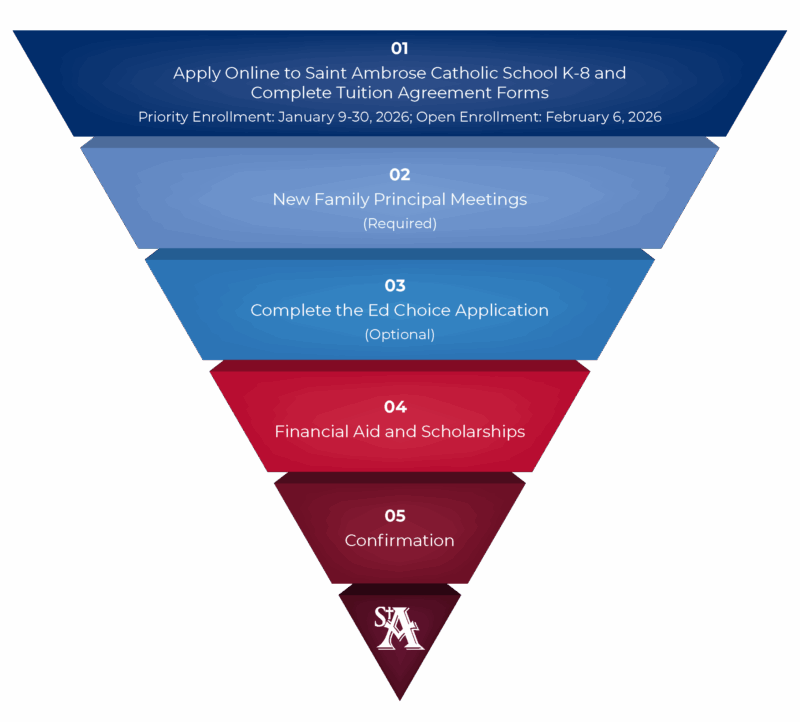 01
Apply Online to Saint Ambrose Catholic School K-8 and Complete Tuition Agreement Forms
Priority Enrollment: January 9-30, 2026; Open Enrollment: February 6, 2026

02
New Family Principal Meetings
(Required)

03
Complete the Ed Choice Application
(Optional)

04
Financial Aid and Scholarships

05
Confirmation

StA